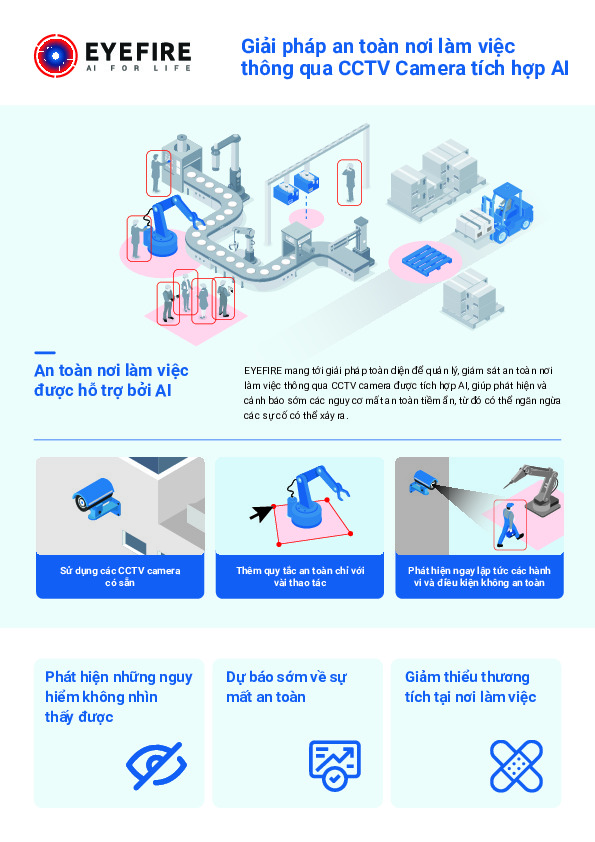 EYEFIRE
AI FOR LIFE

Giải pháp an toàn nơi làm việc thông qua CCTV Camera tích hợp AI

An toàn nơi làm việc được hỗ trợ bởi AI

EYEFIRE mang tới giải pháp toàn diện để quản lý, giám sát an toàn nơi làm việc thông qua CCTV camera được tích hợp AI, giúp phát hiện và cảnh báo sớm các nguy cơ mất an toàn tiềm ẩn, từ đó có thể ngăn ngừa các sự cố có thể xảy ra.

Sử dụng các CCTV camera có sẵn

Thêm quy tắc an toàn chỉ với vài thao tác

Phát hiện ngay lập tức các hành vi và điều kiện không an toàn

Phát hiện những nguy hiểm không nhìn thấy được

Dự báo sớm về sự mất an toàn

Giảm thiểu thương tích tại nơi làm việc