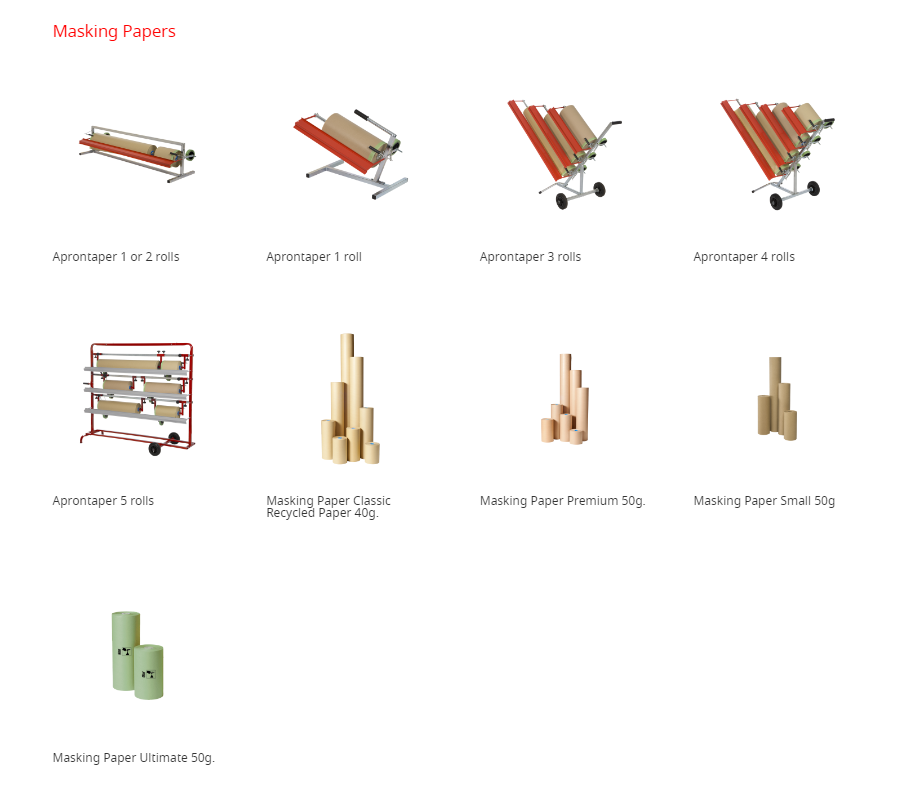 Masking Papers

Aprontaper 1 or 2 rolls

Aprontaper 1 roll

Aprontaper 3 rolls

Aprontaper 4 rolls

Aprontaper 5 rolls

Masking Paper Classic Recycled Paper 40g.

Masking Paper Premium 50g.

Masking Paper Small 50g

Masking Paper Ultimate 50g.