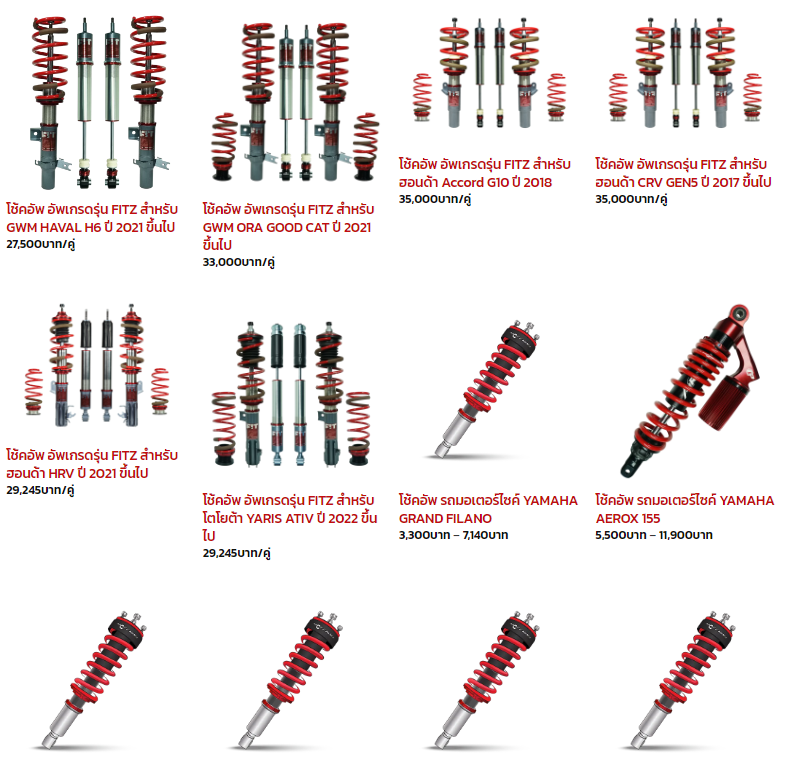 โช้คอัพ อัพเกรดรุ่น FITZ สำหรับ GWM HAVAL H6 ปี 2021 ขึ้นไป
27,500บาท/คู่

โช้คอัพ อัพเกรดรุ่น FITZ สำหรับ GWM ORA GOOD CAT ปี 2021 ขึ้นไป
33,000บาท/คู่

โช้คอัพ อัพเกรดรุ่น FITZ สำหรับ ฮอนด้า Accord G10 ปี 2018
35,000บาท/คู่

โช้คอัพ อัพเกรดรุ่น FITZ สำหรับ ฮอนด้า CRV GEN5 ปี 2017 ขึ้นไป
35,000บาท/คู่

โช้คอัพ อัพเกรดรุ่น FITZ สำหรับ ฮอนด้า HRV ปี 2021 ขึ้นไป
29,245บาท/คู่

โช้คอัพ อัพเกรดรุ่น FITZ สำหรับ โตโยต้า YARIS ATIV ปี 2022 ขึ้นไป
29,245บาท/คู่

โช้คอัพ รถมอเตอร์ไซค์ YAMAHA GRAND FILANO
3,300บาท – 7,140บาท

โช้คอัพ รถมอเตอร์ไซค์ YAMAHA AEROX 155
5,500บาท – 11,900บาท