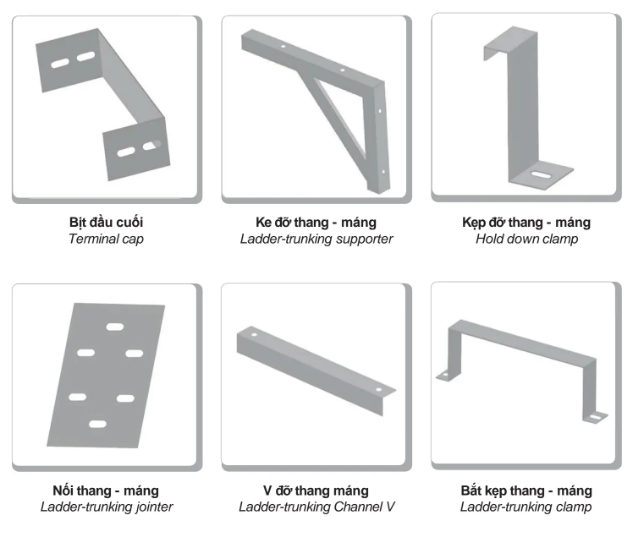 Bịt đầu cuối
Terminal cap

Ke đỡ thang - máng
Ladder-trunking supporter

Kẹp đỡ thang - máng
Hold down clamp

Nối thang - máng
Ladder-trunking jointer

V đỡ thang máng
Ladder-trunking Channel V

Bắt kẹp thang - máng
Ladder-trunking clamp