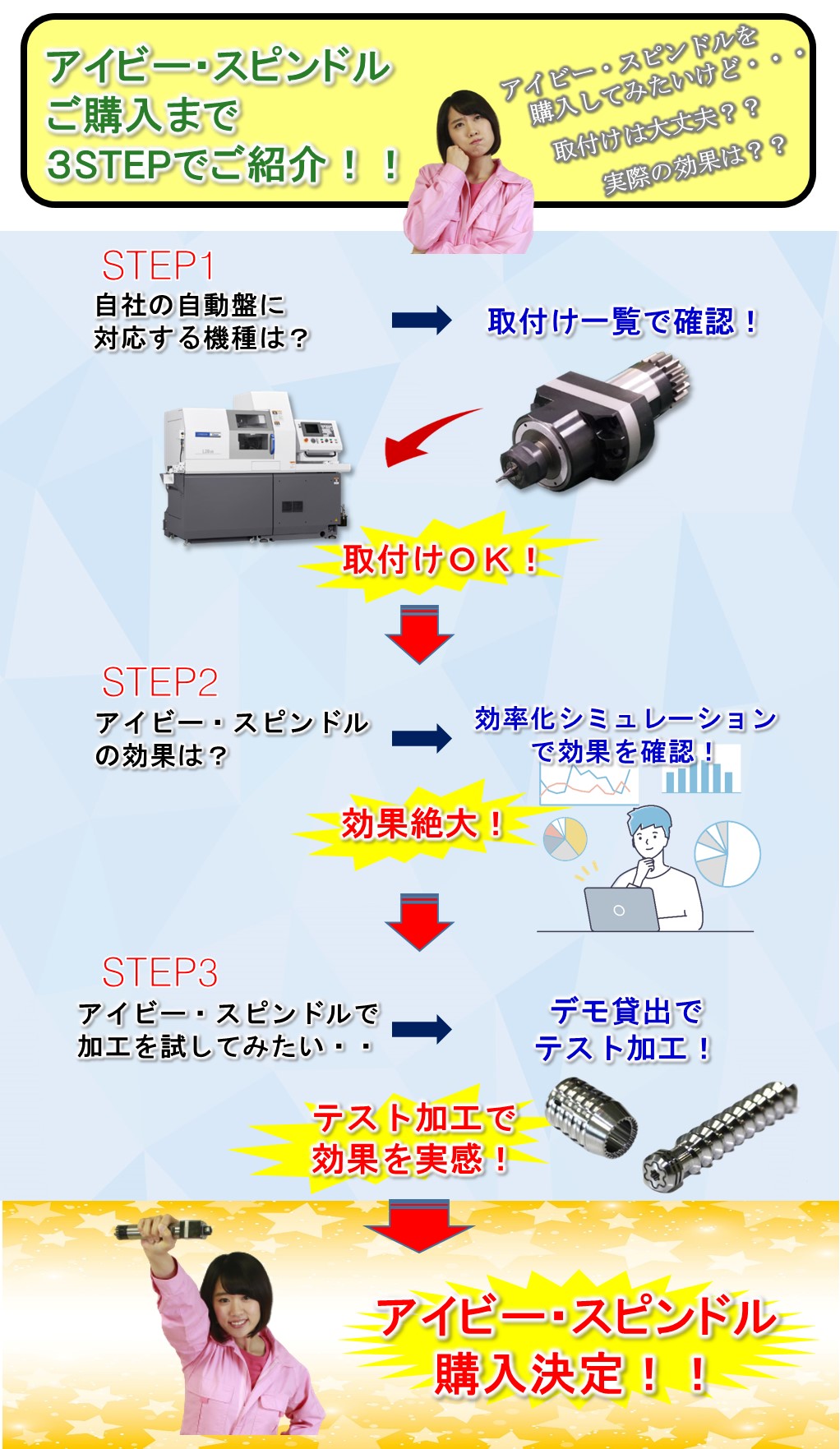 アイビー・スピンドル
ご購入まで
3STEPでご紹介！！

アイビー・スピンドルを
購入してみたいけど・・・
取付けは大丈夫？？
実際の効果は？？

STEP1
自社の自動盤に
対応する機種は？

取付け一覧で確認！

取付けＯＫ！

STEP2
アイビー・スピンドル
の効果は？

効率化シミュレーション
で効果を確認！

効果絶大！

STEP3
アイビー・スピンドルで
加工を試してみたい・・

デモ貸出で
テスト加工！

テスト加工で
効果を実感！

アイビー・スピンドル
購入決定！！