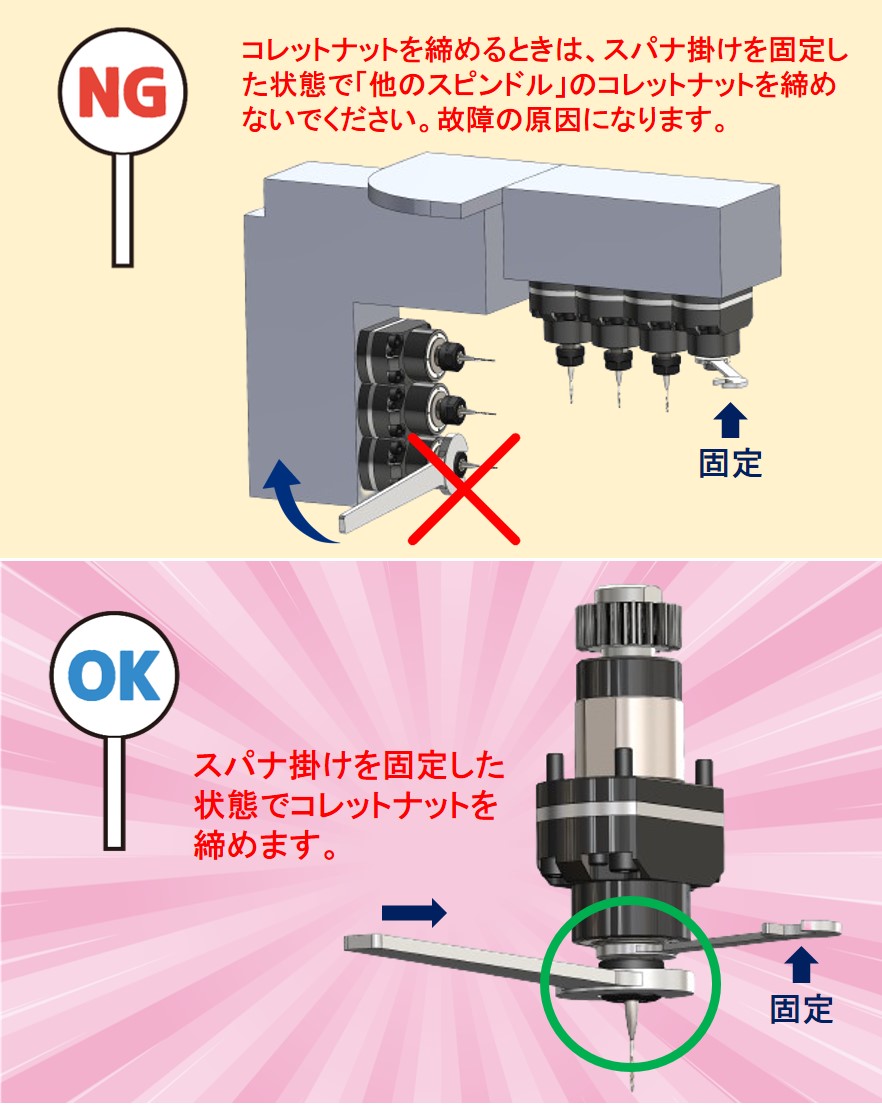 NG

コレットナットを締めるときは、スパナ掛けを固定した状態で「他のスピンドル」のコレットナットを締めないでください。故障の原因になります。

固定

OK

スパナ掛けを固定した状態でコレットナットを締めます。

固定