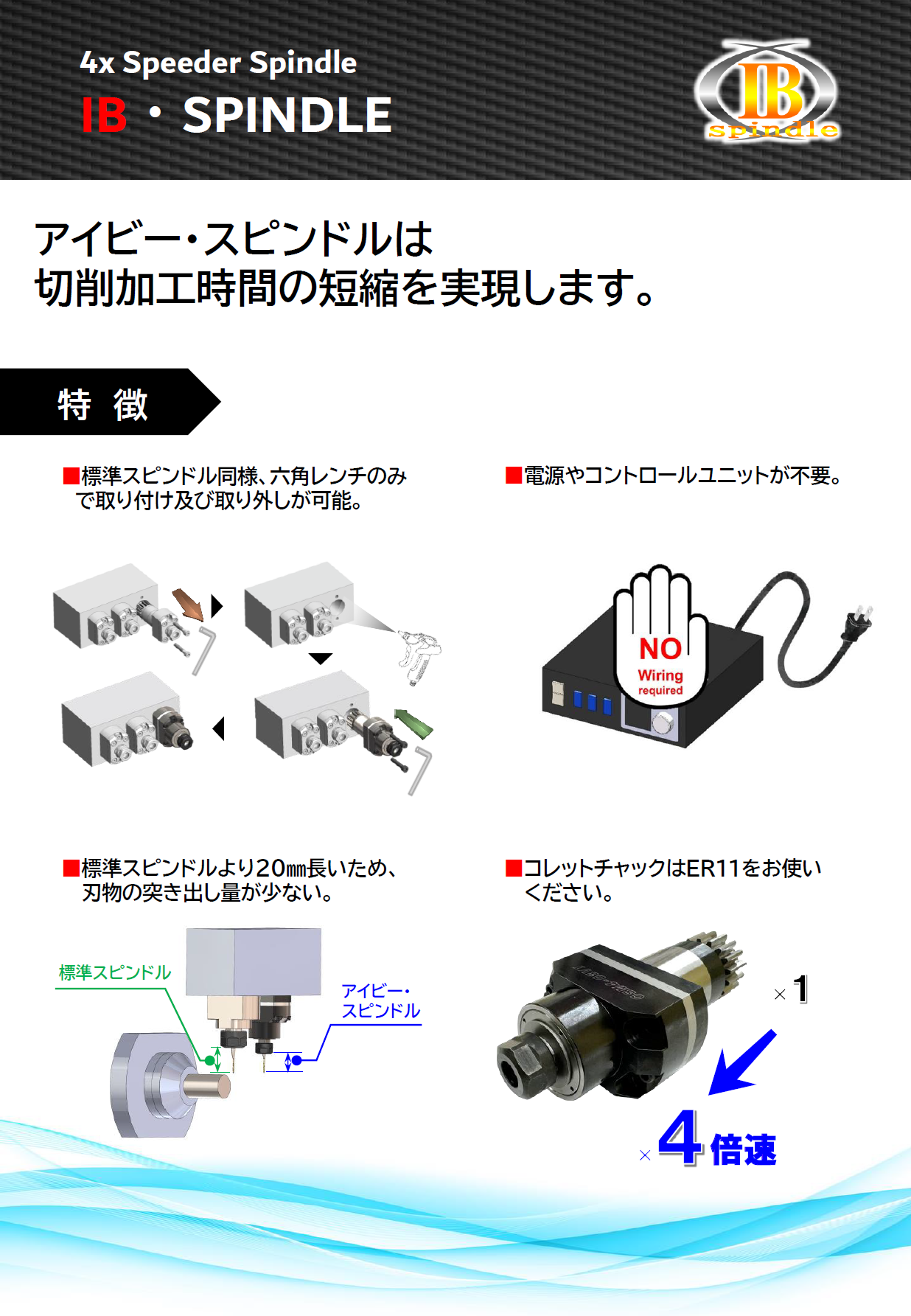 4x Speeder Spindle
IB・SPINDLE

IB spindle

アイビー・スピンドルは
切削加工時間の短縮を実現します。

特 徴

■標準スピンドル同様、六角レンチのみで取り付け及び取り外しが可能。

■電源やコントロールユニットが不要。

NO
Wiring
required

■標準スピンドルより20㎜長いため、刃物の突き出し量が少ない。

標準スピンドル

アイビー・スピンドル

■コレットチャックはER11をお使いください。

×1

×4倍速