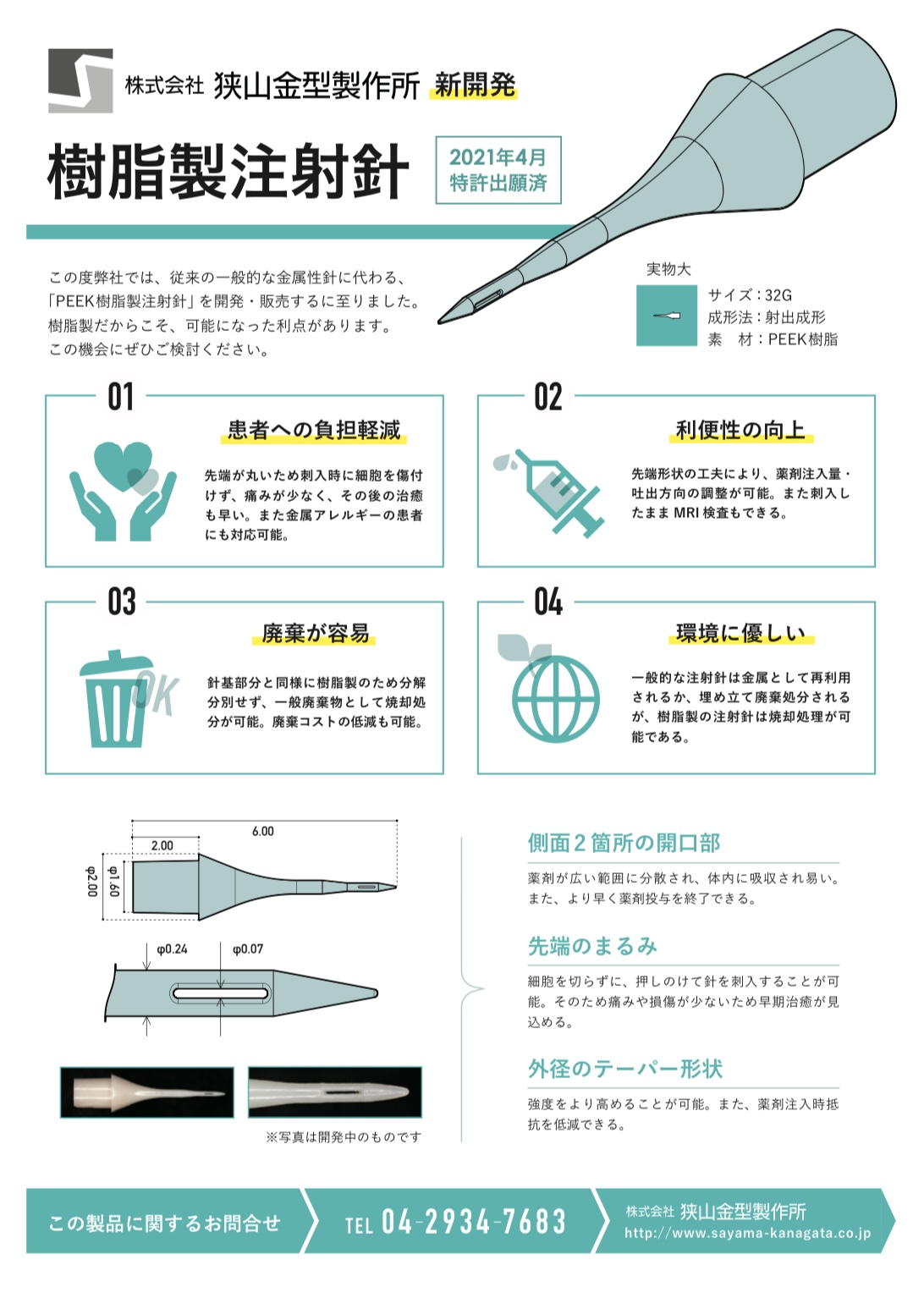 株式会社 狭山金型製作所 新開発

樹脂製注射針

2021年4月
特許出願済

この度弊社では、従来の一般的な金属性針に代わる、「PEEK樹脂製注射針」を開発・販売するに至りました。樹脂製だからこそ、可能になった利点があります。この機会にぜひご検討ください。

実物大

サイズ：32G
成形法：射出成形
素　材：PEEK樹脂

01
患者への負担軽減
先端が丸いため刺入時に細胞を傷付けず、痛みが少なく、その後の治癒も早い。また金属アレルギーの患者にも対応可能。

02
利便性の向上
先端形状の工夫により、薬剤注入量・吐出方向の調整が可能。また刺入したまま MRI 検査もできる。

03
廃棄が容易
OK
針基部分と同様に樹脂製のため分解分別せず、一般廃棄物として焼却処分が可能。廃棄コストの低減も可能。

04
環境に優しい
一般的な注射針は金属として再利用されるか、埋め立て廃棄処分されるが、樹脂製の注射針は焼却処理が可能である。

6.00
2.00
φ2.00
φ1.60
φ0.24
φ0.07

※写真は開発中のものです

側面２箇所の開口部
薬剤が広い範囲に分散され、体内に吸収され易い。また、より早く薬剤投与を終了できる。

先端のまるみ
細胞を切らずに、押しのけて針を刺入することが可能。そのため痛みや損傷が少ないため早期治癒が見込める。

外径のテーパー形状
強度をより高めることが可能。また、薬剤注入時抵抗を低減できる。

この製品に関するお問合せ
TEL 04-2934-7683
株式会社 狭山金型製作所
http://www.sayama-kanagata.co.jp