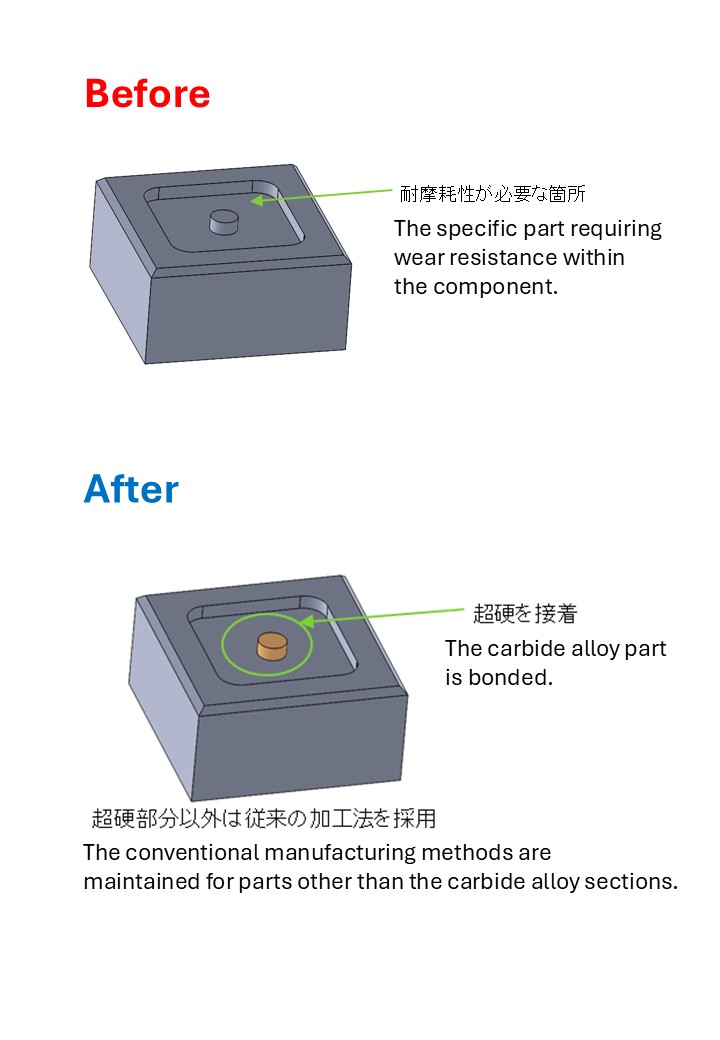 Before

耐摩耗性が必要な箇所
The specific part requiring wear resistance within the component.

After

超硬を接着
The carbide alloy part is bonded.

超硬部分以外は従来の加工法を採用
The conventional manufacturing methods are maintained for parts other than the carbide alloy sections.