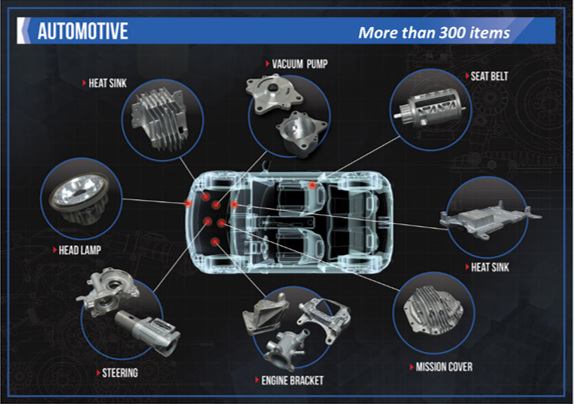 AUTOMOTIVE

More than 300 items

HEAT SINK

VACUUM PUMP

SEAT BELT

HEAD LAMP

HEAT SINK

STEERING

ENGINE BRACKET

MISSION COVER